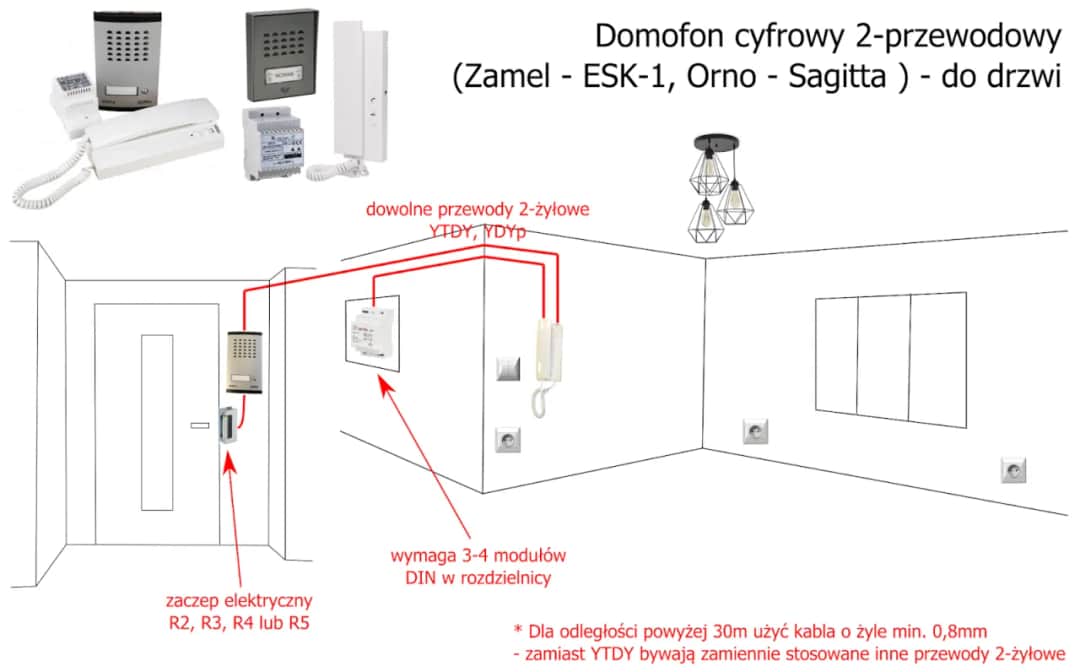 Domofon cyfrowy 2-przewodowy
(Zamel - ESK-1, Orno - Sagitta ) - do drzwi

dowolne przewody 2-żyłowe
YTDY, YDYp

wymaga 3-4 modułów
DIN w rozdzielnicy

zaczep elektryczny
R2, R3, R4 lub R5

* Dla odległości powyżej 30m użyć kabla o żyle min. 0,8mm
- zamiast YTDY bywają zamiennie stosowane inne przewody 2-żyłowe